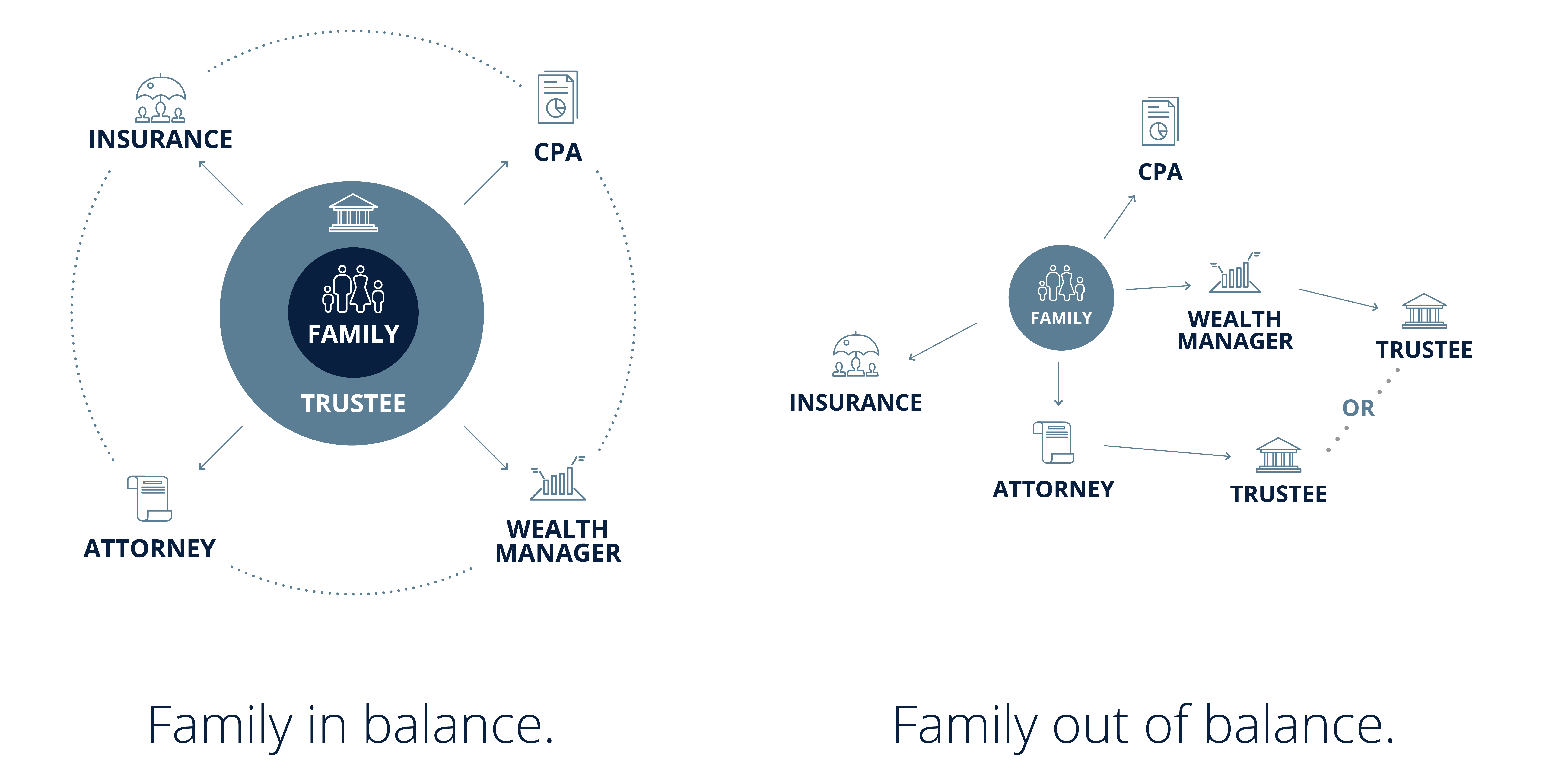 INSURANCE

CPA

FAMILY

TRUSTEE

ATTORNEY

WEALTH MANAGER

Family in balance.

CPA

FAMILY

WEALTH MANAGER

TRUSTEE

INSURANCE

OR

ATTORNEY

TRUSTEE

Family out of balance.